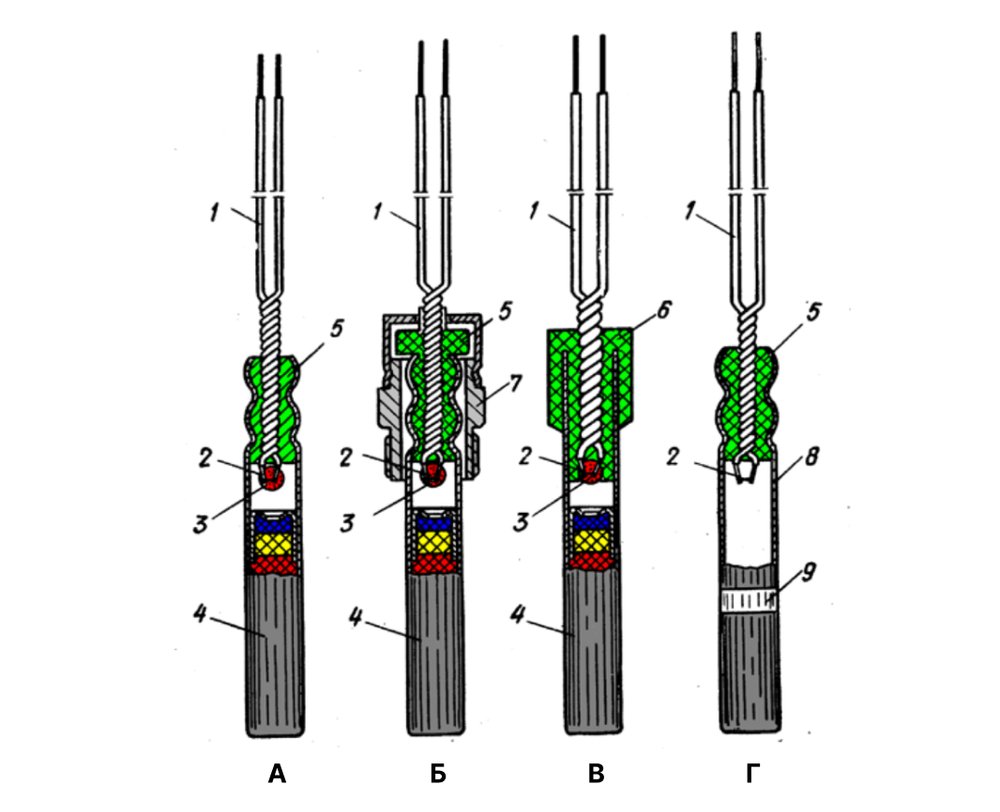 1
5
2
3
4
А

1
5
7
2
3
4
Б

1
6
2
3
4
В

1
5
2
8
9
Г