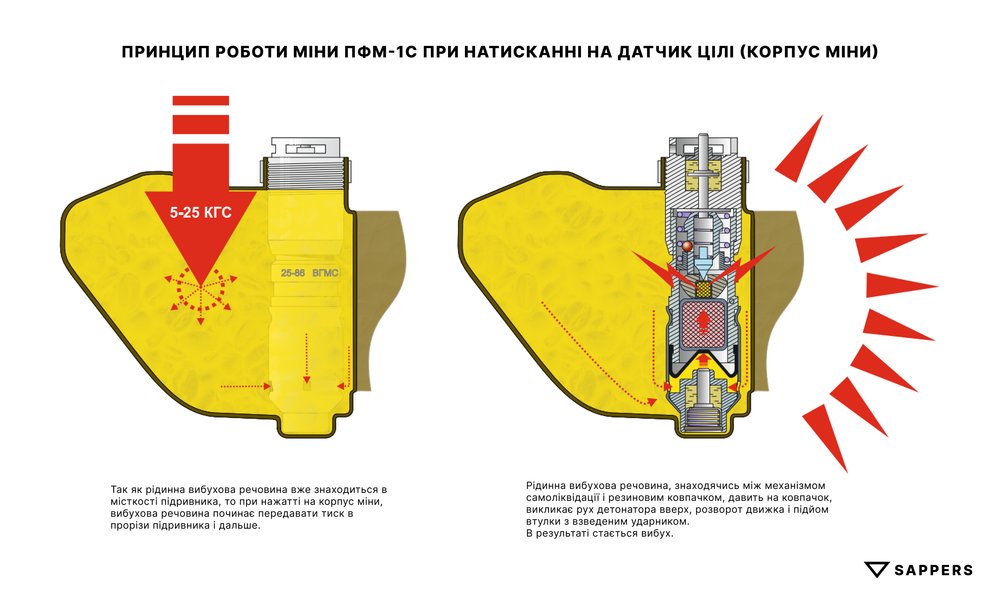 ПРИНЦИП РОБОТИ МІНИ ПФМ-1С ПРИ НАТИСКАННІ НА ДАТЧИК ЦІЛІ (КОРПУС МІНИ)

5-25 КГС

25-86 ВГМС

Так як рідинна вибухова речовина вже знаходиться в місткості підривника, то при нажатті на корпус міни, вибухова речовина починає передавати тиск в прорізи підривника і дальше.

Рідинна вибухова речовина, знаходячись між механізмом самоліквідації і резиновим ковпачком, давить на ковпачок, викликає рух детонатора вверх, розворот движка і підйом втулки з взведеним ударником.
В результаті стається вибух.

SAPPERS