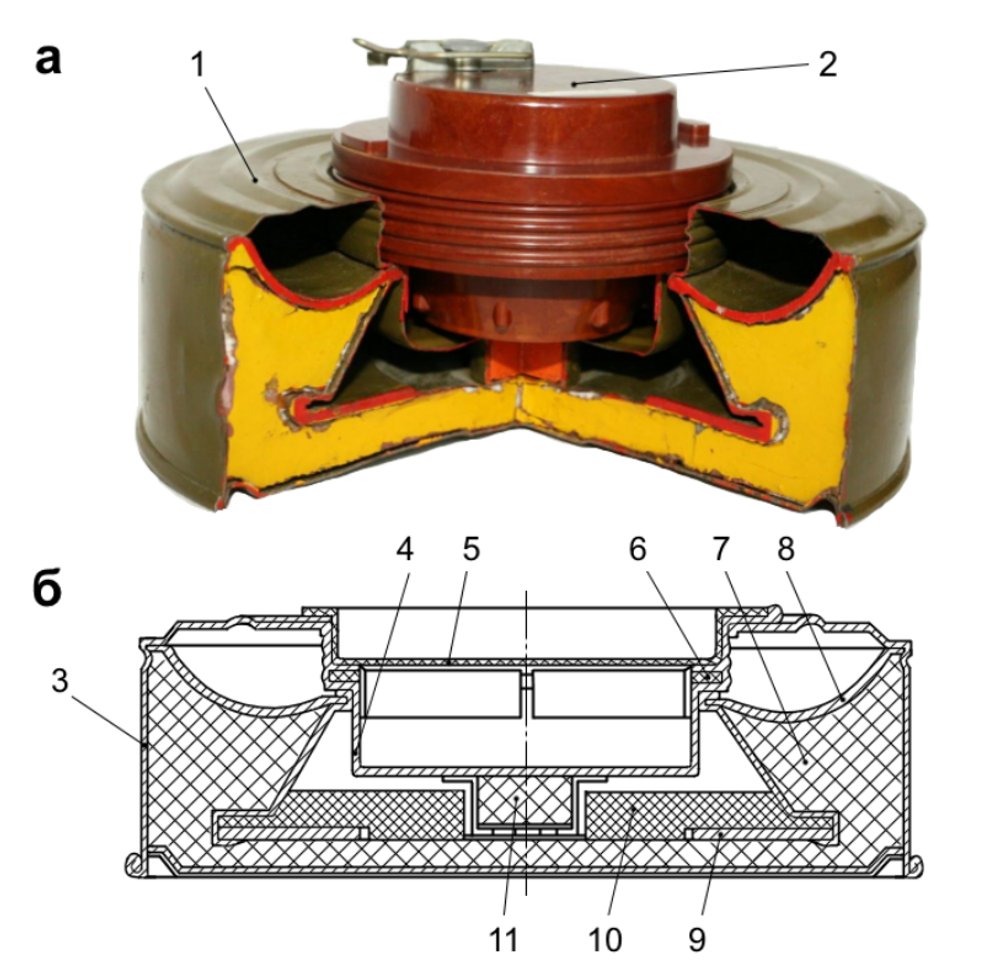 а
1
2
б
4
5
6
7
8
3
11
10
9